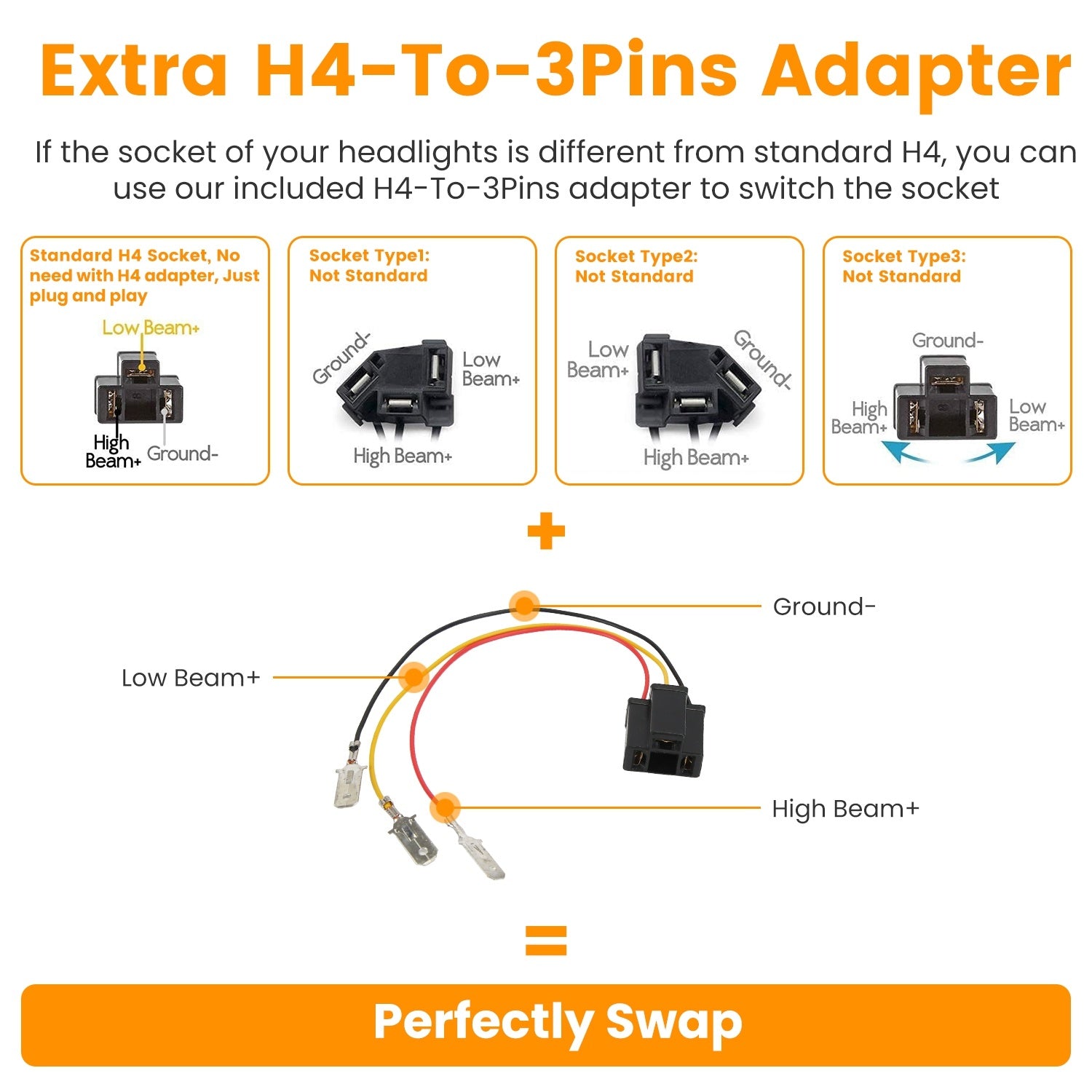 Extra H4-To-3Pins Adapter

If the socket of your headlights is different from standard H4, you can use our included H4-To-3Pins adapter to switch the socket

Standard H4 Socket, No need with H4 adapter, Just plug and play

Low Beam+

High Beam+

Ground-

Socket Type1: Not Standard

Ground-

Low Beam+

High Beam+

Socket Type2: Not Standard

Low Beam+

Ground-

High Beam+

Socket Type3: Not Standard

Ground-

High Beam+

Low Beam+

+

Ground-

Low Beam+

High Beam+

=

Perfectly Swap