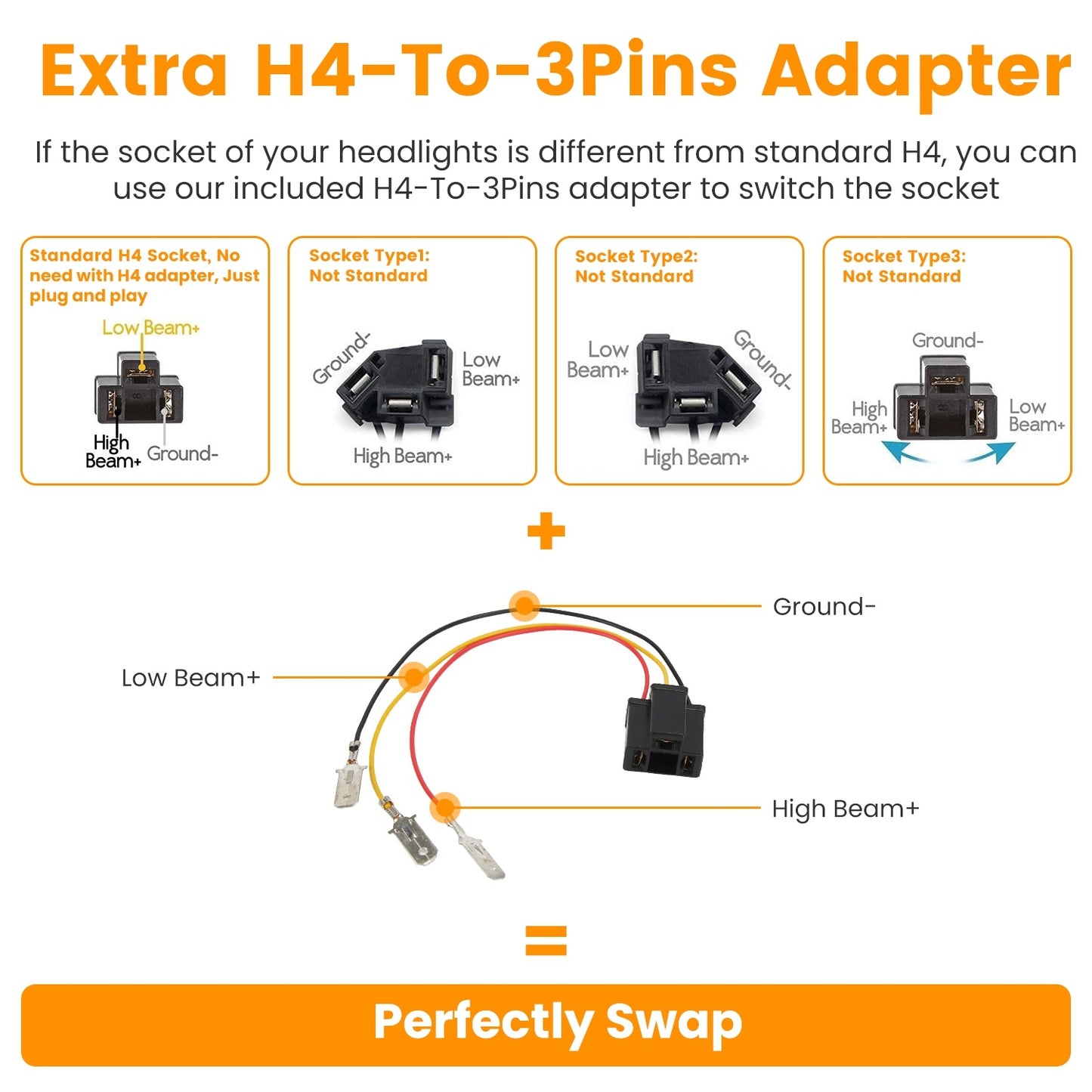 Extra H4-To-3Pins Adapter

If the socket of your headlights is different from standard H4, you can use our included H4-To-3Pins adapter to switch the socket

Standard H4 Socket, No need with H4 adapter, Just plug and play

Low Beam+

High Beam+

Ground-

Socket Type1: Not Standard

Ground-

Low Beam+

High Beam+

Socket Type2: Not Standard

Low Beam+

Ground-

High Beam+

Socket Type3: Not Standard

Ground-

High Beam+

Low Beam+

+

Ground-

Low Beam+

High Beam+

=

Perfectly Swap