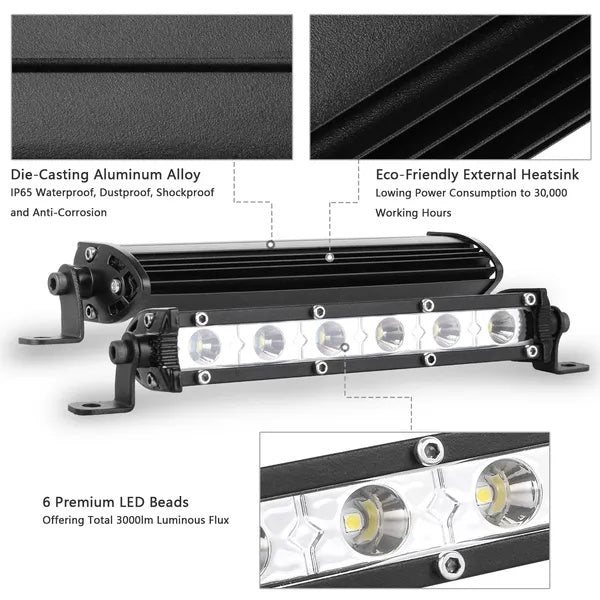 Die-Casting Aluminum Alloy
IP65 Waterproof, Dustproof, Shockproof and Anti-Corrosion

Eco-Friendly External Heatsink
Lowing Power Consumption to 30,000 Working Hours

6 Premium LED Beads
Offering Total 3000lm Luminous Flux